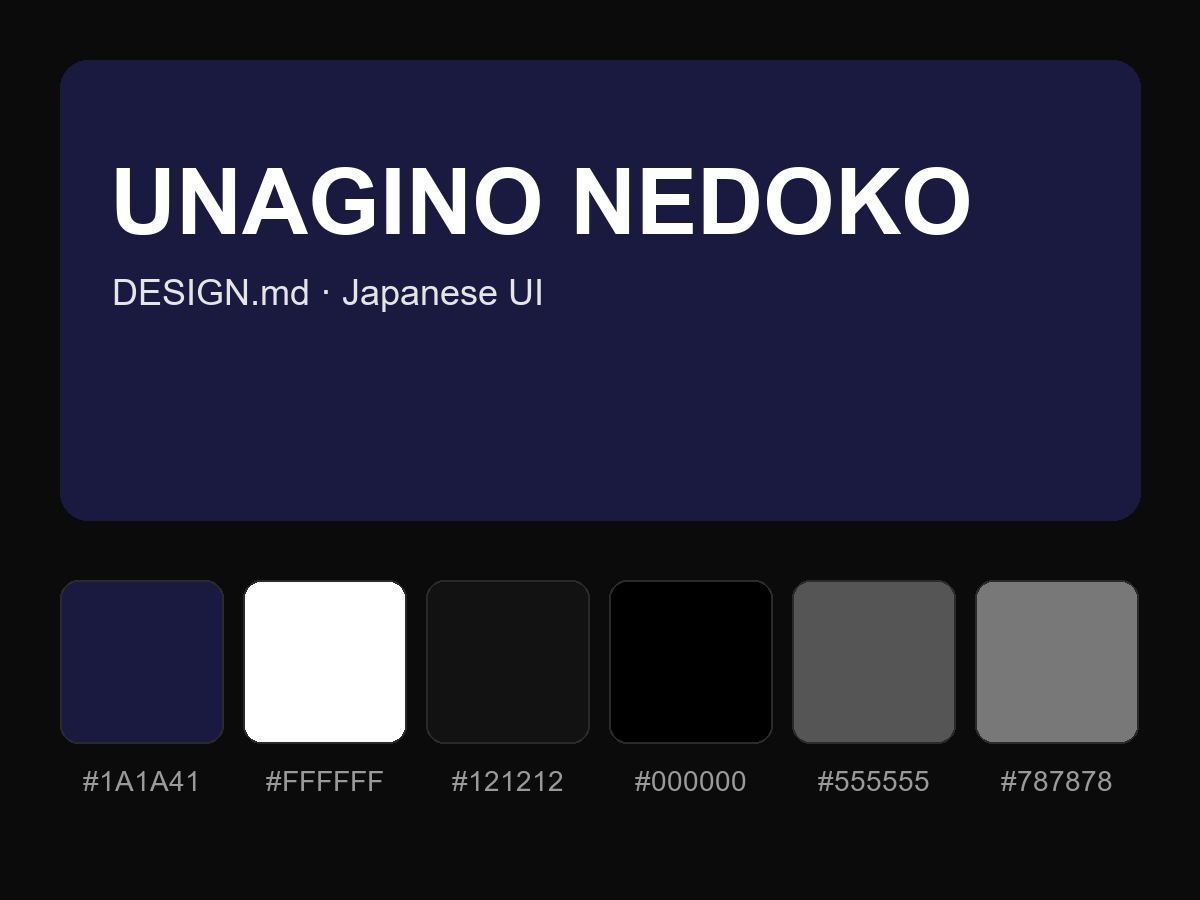 UNAGINO NEDOKO

DESIGN.md · Japanese UI

#1A1A41 #FFFFFF #121212 #000000 #555555 #787878